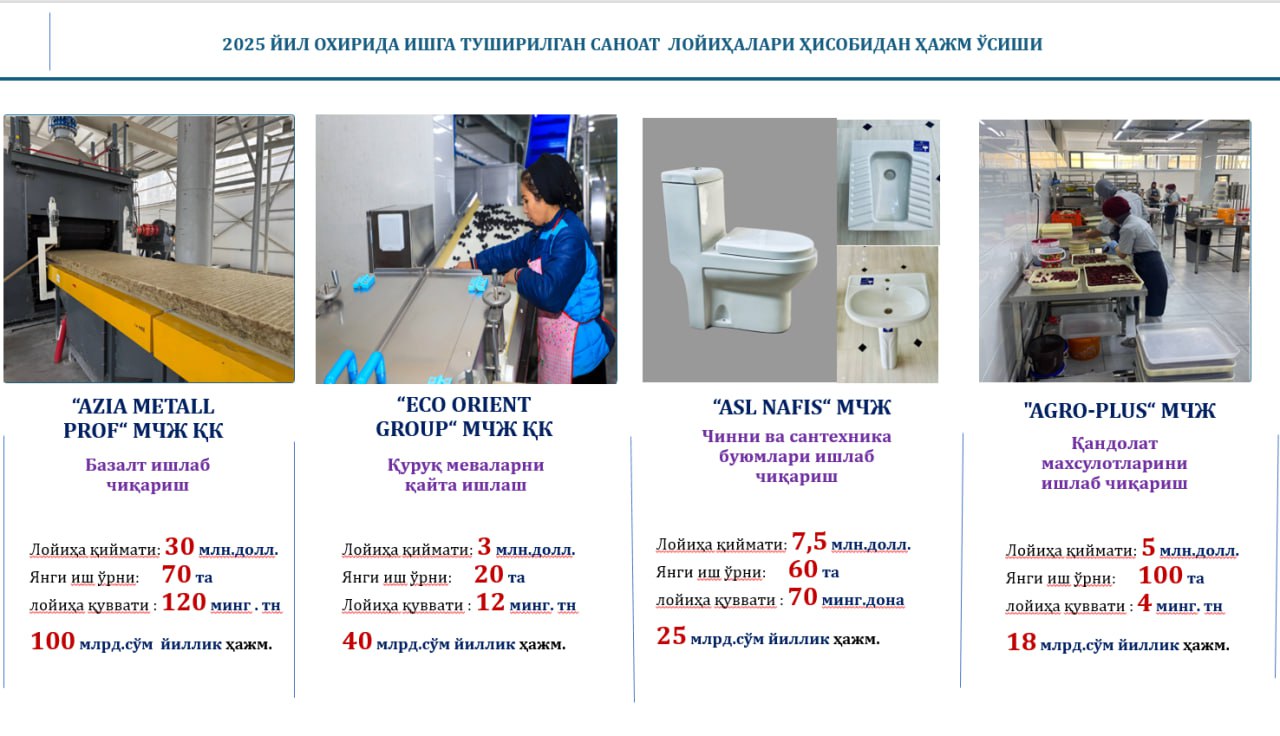 2025 ЙИЛ ОХИРИДА ИШГА ТУШИРИЛГАН САНОАТ ЛОЙИҲАЛАРИ ҲИСОБИДАН ҲАЖМ ЎСИШИ

“AZIA METALL PROF“ МЧЖ ҚК

Базалт ишлаб чиқариш

Лойиҳа қиймати: 30 млн.долл.
Янги иш ўрни: 70 та
лойиҳа қуввати : 120 минг . тн
100 млрд.сўм йиллик ҳажм.

“ECO ORIENT GROUP“ МЧЖ ҚК

Қуруқ меваларни қайта ишлаш

Лойиҳа қиймати: 3 млн.долл.
Янги иш ўрни: 20 та
Лойиҳа қуввати : 12 минг. тн
40 млрд.сўм йиллик ҳажм.

“ASL NAFIS“ МЧЖ

Чинни ва сантехника буюмлари ишлаб чиқариш

Лойиҳа қиймати: 7,5 млн.долл.
Янги иш ўрни: 60 та
лойиҳа қуввати : 70 минг.дона
25 млрд.сўм йиллик ҳажм.

"AGRO-PLUS“ МЧЖ

Қандолат махсулотларини ишлаб чиқариш

Лойиҳа қиймати: 5 млн.долл.
Янги иш ўрни: 100 та
лойиҳа қуввати : 4 минг. тн
18 млрд.сўм йиллик ҳажм.